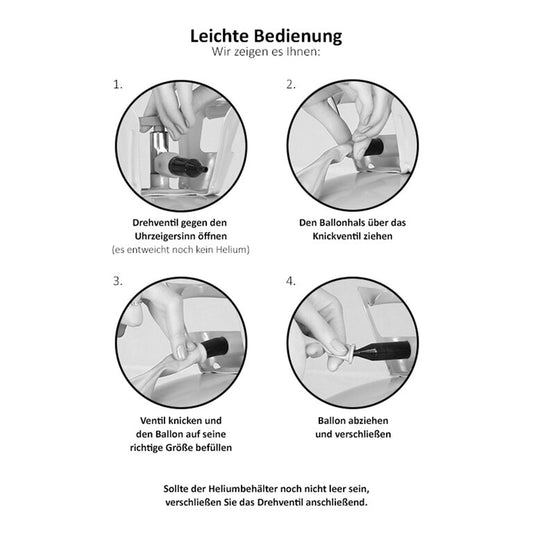 Leichte Bedienung
Wir zeigen es Ihnen:

1.

Drehventil gegen den Uhrzeigersinn öffnen
(es entweicht noch kein Helium)

2.

Den Ballonhals über das Knickventil ziehen

3.

Ventil knicken und den Ballon auf seine richtige Größe befüllen

4.

Ballon abziehen und verschließen

Sollte der Heliumbehälter noch nicht leer sein, verschließen Sie das Drehventil anschließend.